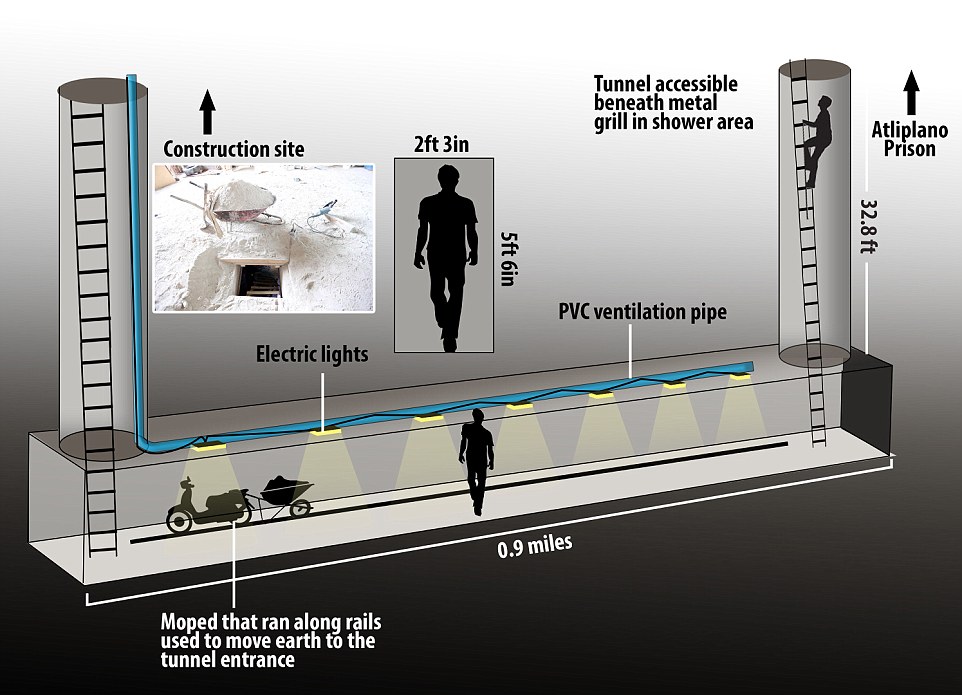 Construction site

2ft 3in

5ft 6in

Tunnel accessible beneath metal grill in shower area

Atliplano Prison

32.8 ft

PVC ventilation pipe

Electric lights

0.9 miles

Moped that ran along rails used to move earth to the tunnel entrance